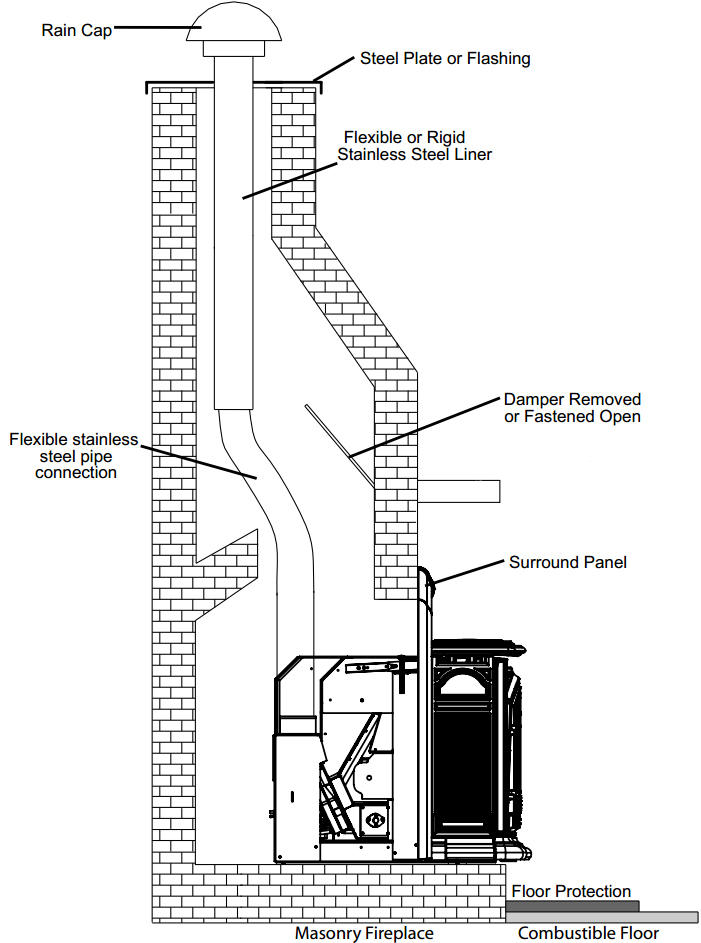 Rain Cap

Steel Plate or Flashing

Flexible or Rigid Stainless Steel Liner

Damper Removed or Fastened Open

Flexible stainless steel pipe connection

Surround Panel

Floor Protection

Masonry Fireplace

Combustible Floor